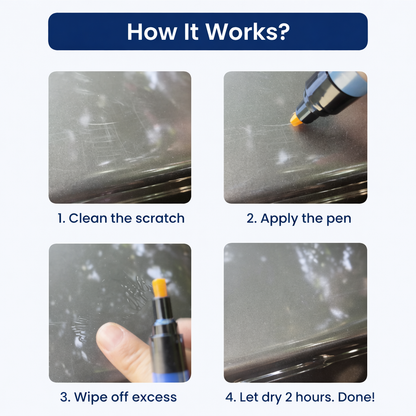 How It Works?

1. Clean the scratch

2. Apply the pen

3. Wipe off excess

4. Let dry 2 hours. Done!