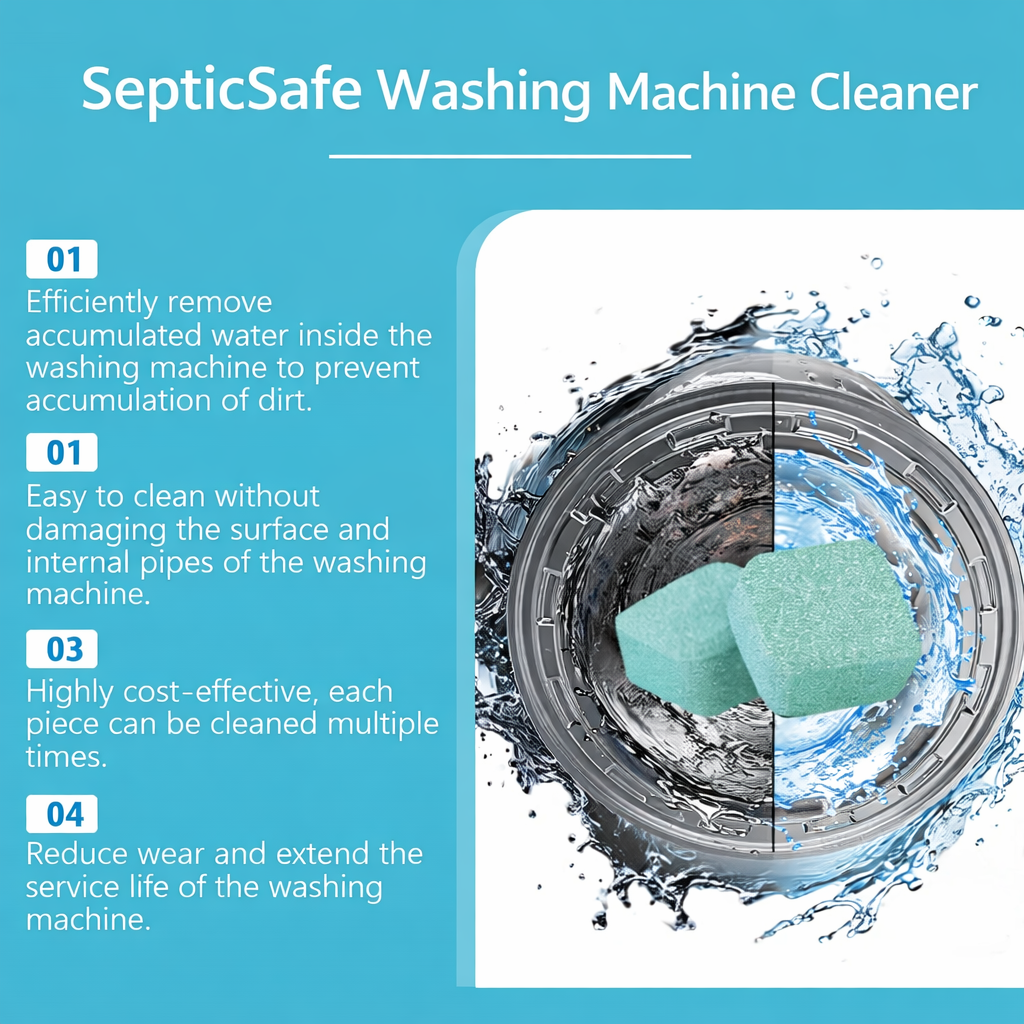 SepticSafe Washing Machine Cleaner

01

Efficiently remove accumulated water inside the washing machine to prevent accumulation of dirt.

01

Easy to clean without damaging the surface and internal pipes of the washing machine.

03

Highly cost-effective, each piece can be cleaned multiple times.

04

Reduce wear and extend the service life of the washing machine.