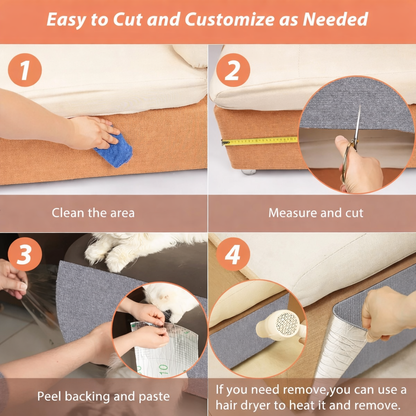 Easy to Cut and Customize as Needed

1

Clean the area

2

Measure and cut

3

10

Peel backing and paste

4

If you need remove,you can use a hair dryer to heat it and remove.